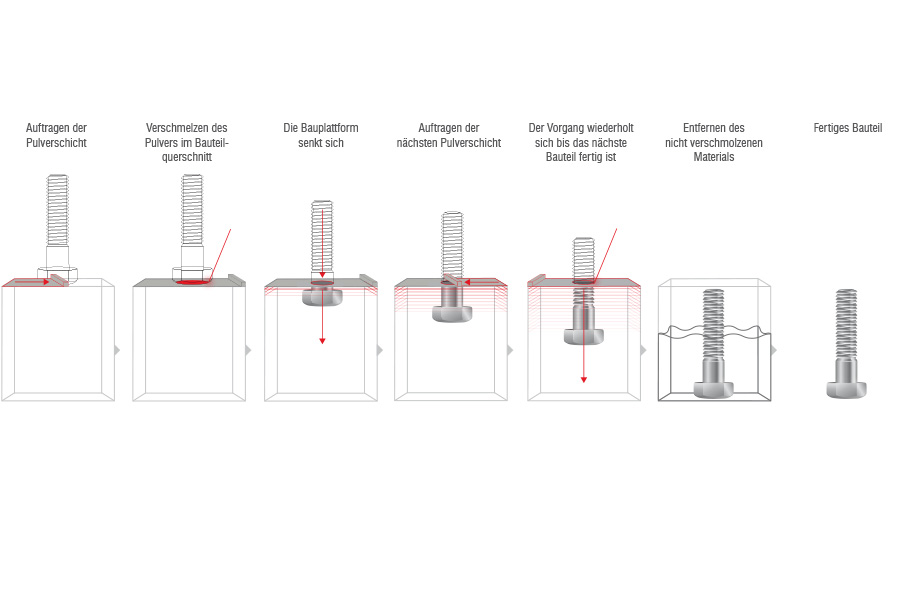 Auftragen der Pulverschicht

Verschmelzen des Pulvers im Bauteilquerschnitt

Die Bauplattform senkt sich

Auftragen der nächsten Pulverschicht

Der Vorgang wiederholt sich bis das nächste Bauteil fertig ist

Entfernen des nicht verschmolzenen Materials

Fertiges Bauteil